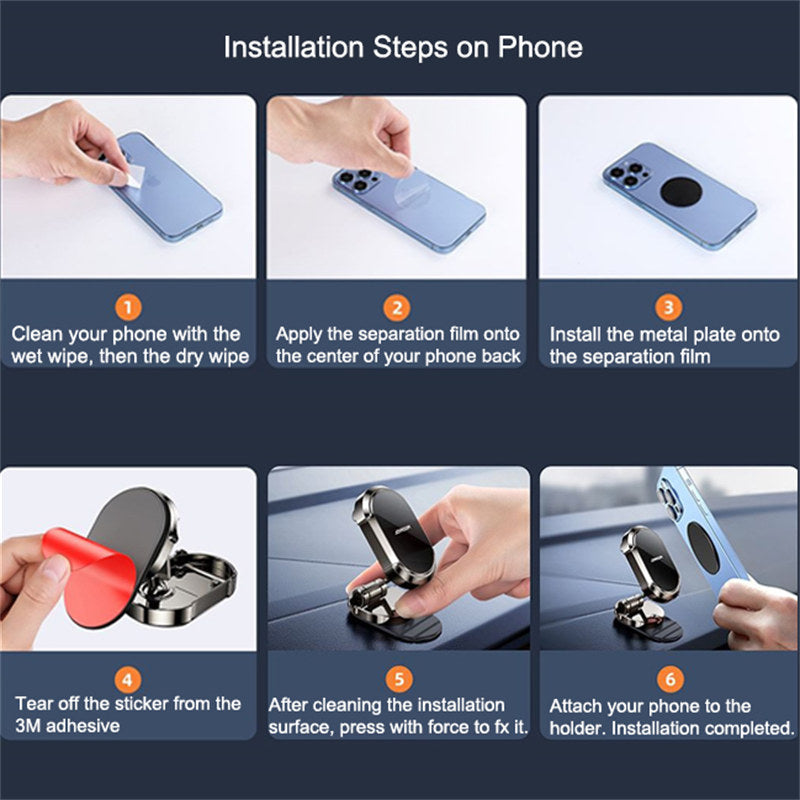 Installation Steps on Phone

1
Clean your phone with the wet wipe, then the dry wipe

2
Apply the separation film onto the center of your phone back

3
Install the metal plate onto the separation film

4
Tear off the sticker from the 3M adhesive

5
After cleaning the installation surface, press with force to fx it.

6
Attach your phone to the holder. Installation completed.