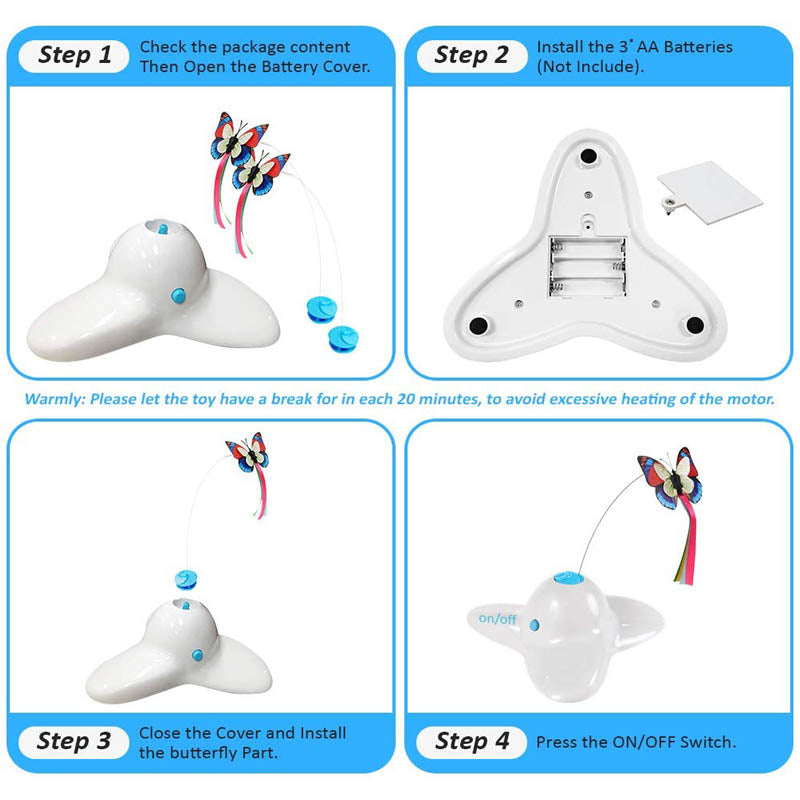 Step 1 Check the package content Then Open the Battery Cover.

Step 2 Install the 3*AA Batteries (Not Include).

Warmly: Please let the toy have a break for in each 20 minutes, to avoid excessive heating of the motor.

on/off

Step 3 Close the Cover and Install the butterfly Part.

Step 4 Press the ON/OFF Switch.