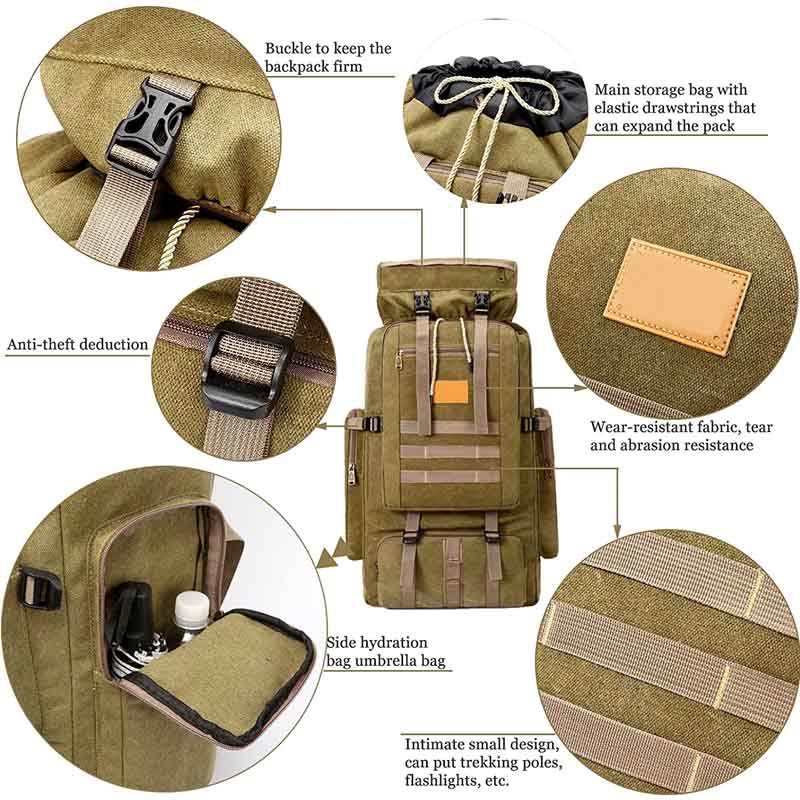 Buckle to keep the backpack firm

Main storage bag with elastic drawstrings that can expand the pack

Anti-theft deduction

Wear-resistant fabric, tear and abrasion resistance

Side hydration bag umbrella bag

Intimate small design, can put trekking poles, flashlights, etc.