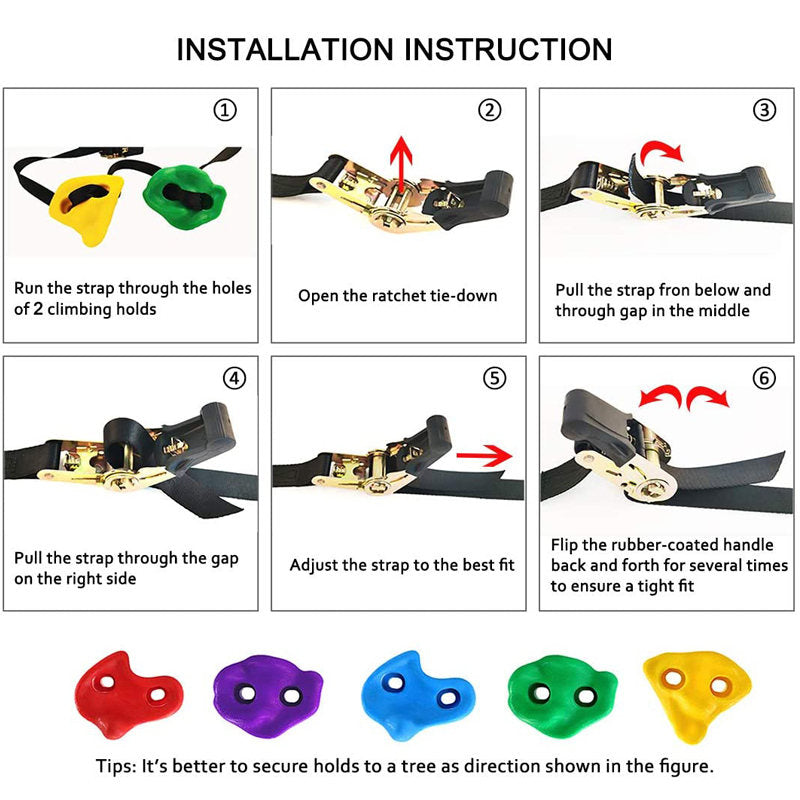 INSTALLATION INSTRUCTION

①

Run the strap through the holes of 2 climbing holds

②

Open the ratchet tie-down

③

Pull the strap fron below and through gap in the middle

④

Pull the strap through the gap on the right side

⑤

Adjust the strap to the best fit

⑥

Flip the rubber-coated handle back and forth for several times to ensure a tight fit

Tips: It's better to secure holds to a tree as direction shown in the figure.