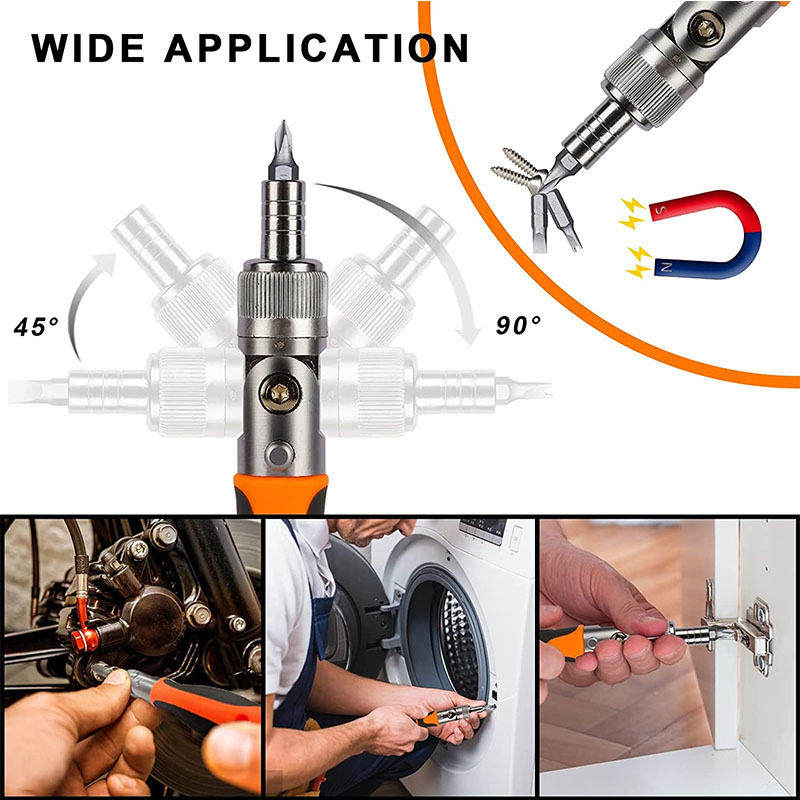 WIDE APPLICATION

45°

90°

S

N