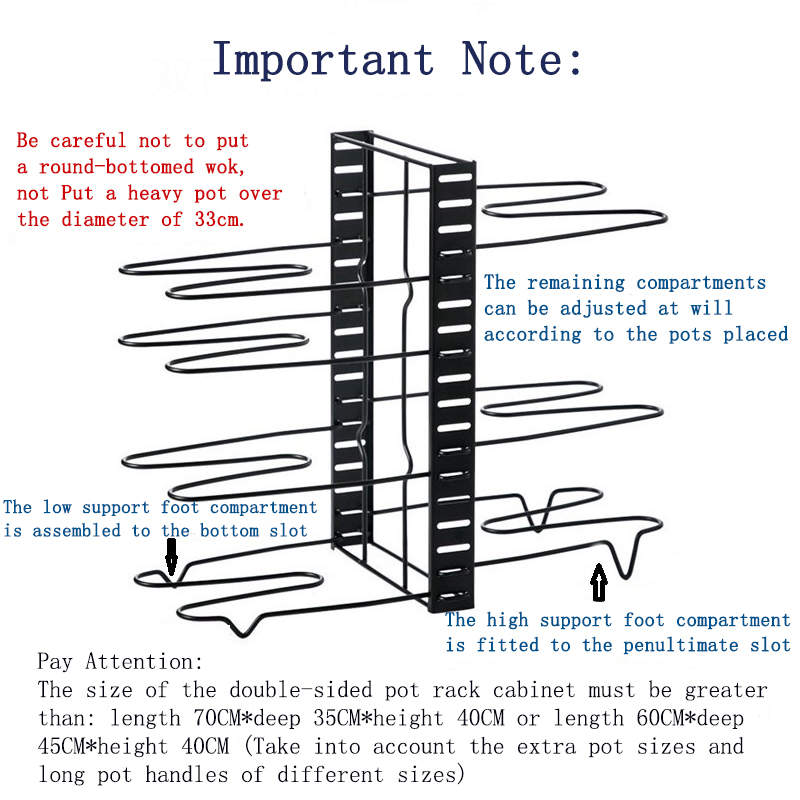 Important Note:

Be careful not to put a round-bottomed wok, not Put a heavy pot over the diameter of 33cm.

The remaining compartments can be adjusted at will according to the pots placed

The low support foot compartment is assembled to the bottom slot

The high support foot compartment is fitted to the penultimate slot

Pay Attention:
The size of the double-sided pot rack cabinet must be greater than: length 70CM*deep 35CM*height 40CM or length 60CM*deep 45CM*height 40CM (Take into account the extra pot sizes and long pot handles of different sizes)