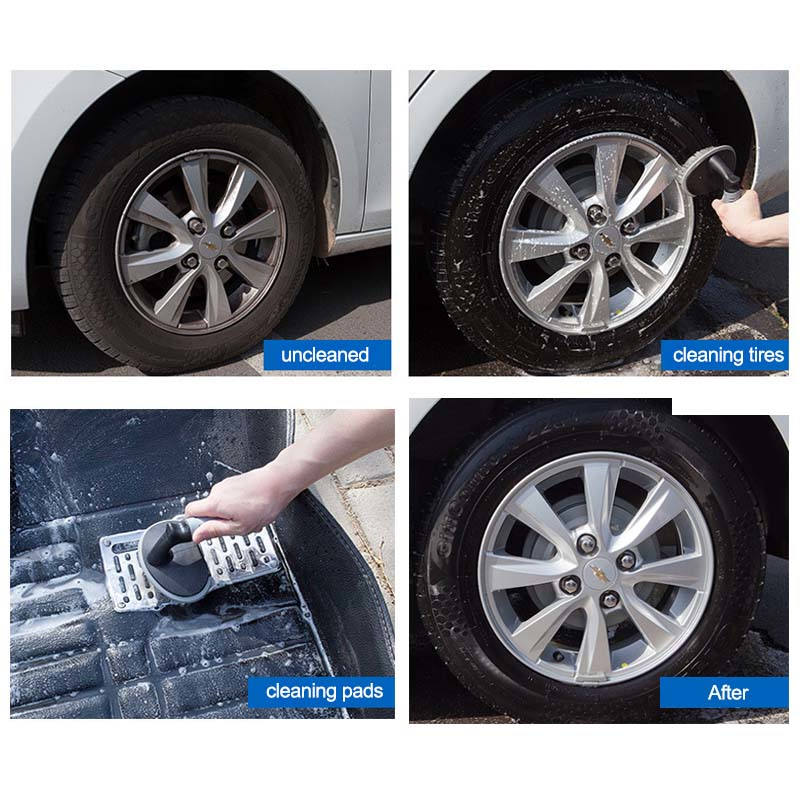 uncleaned

cleaning tires

cleaning pads

After