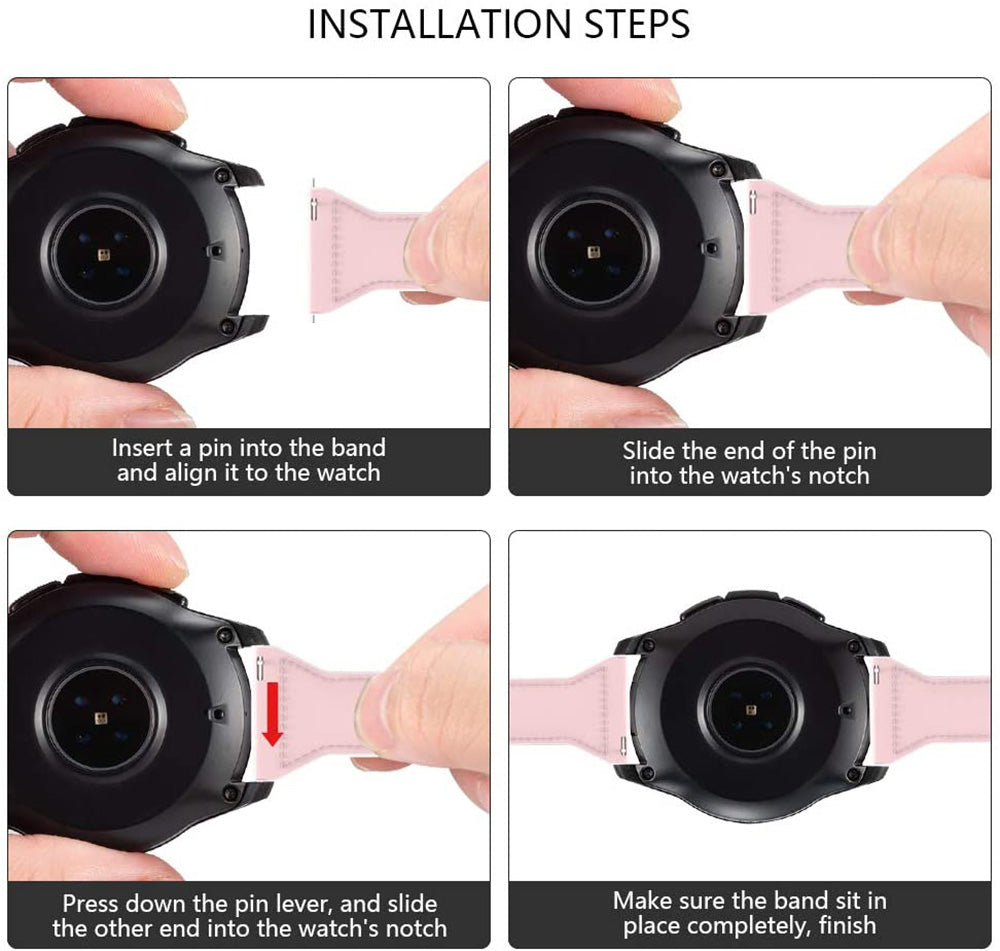 INSTALLATION STEPS

Insert a pin into the band and align it to the watch

Slide the end of the pin into the watch's notch

Press down the pin lever, and slide the other end into the watch's notch

Make sure the band sit in place completely, finish