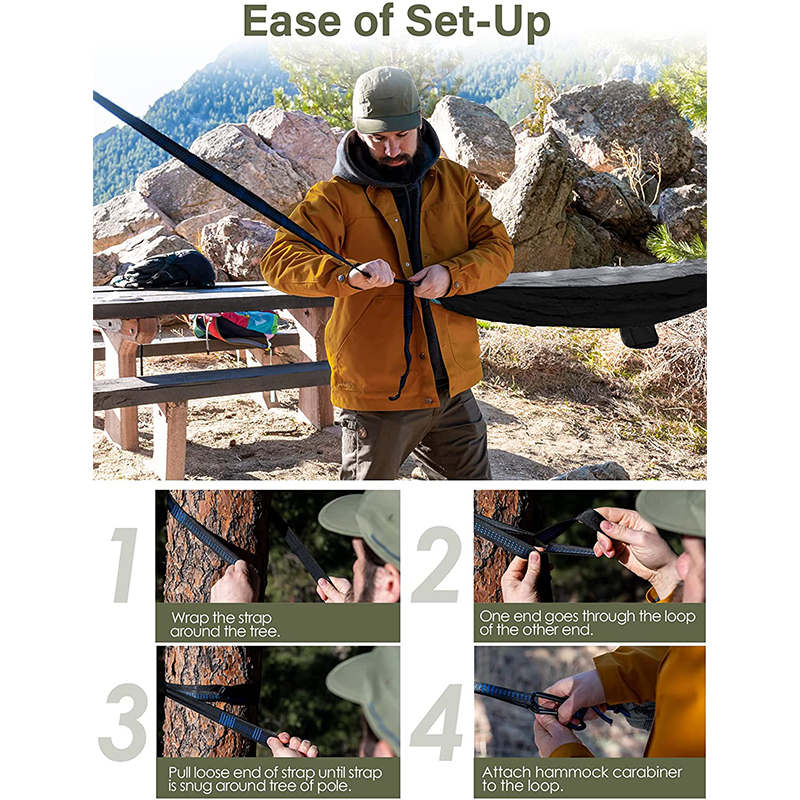 Ease of Set-Up

1

Wrap the strap around the tree.

2

One end goes through the loop of the other end.

3

Pull loose end of strap until strap is snug around tree of pole.

4

Attach hammock carabiner to the loop.