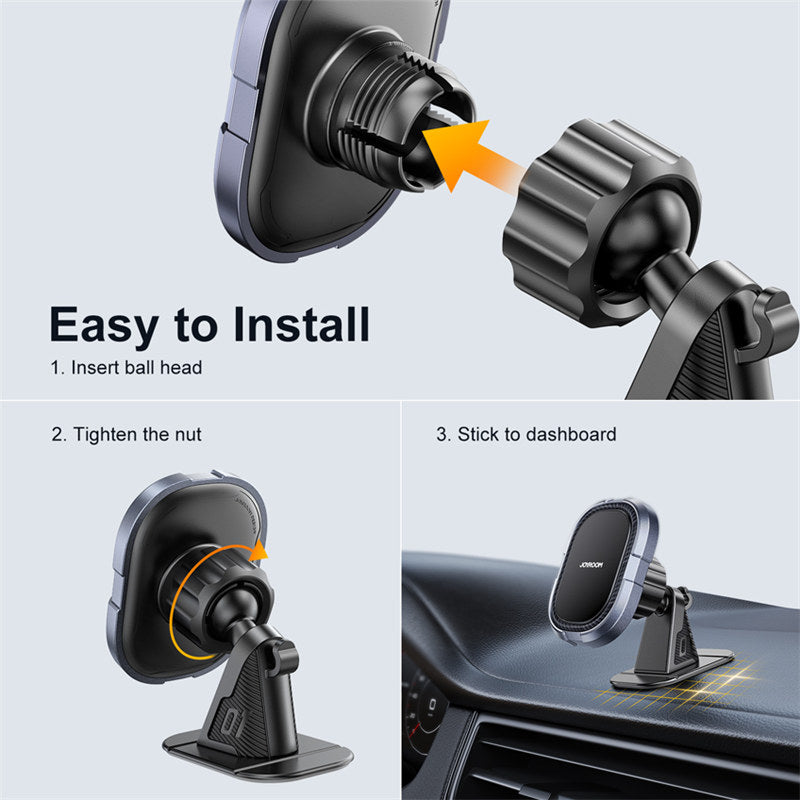 Easy to Install

1. Insert ball head

2. Tighten the nut

3. Stick to dashboard

JOYROOM