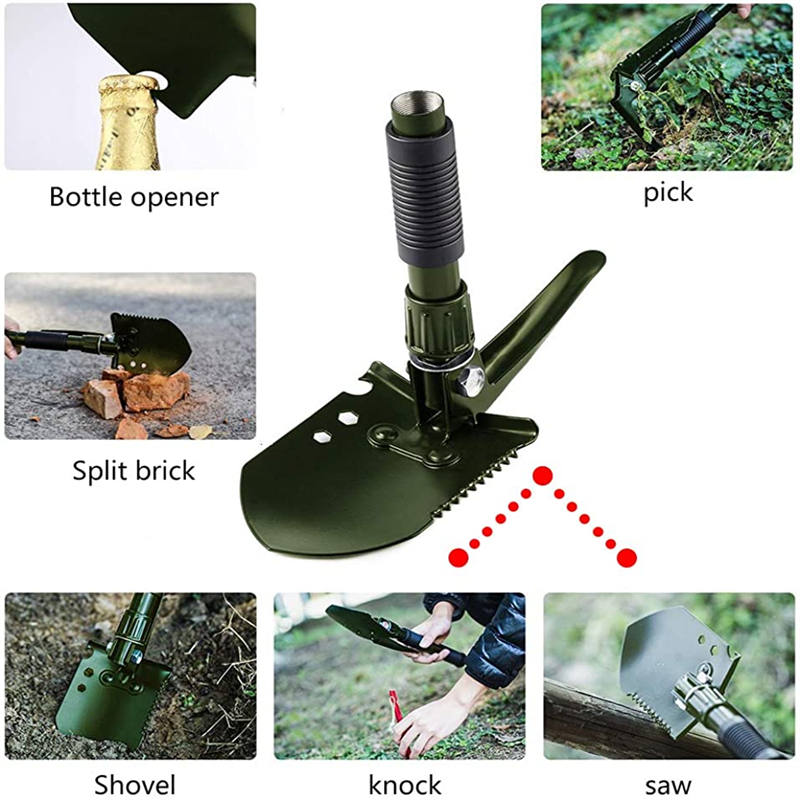 Bottle opener

pick

Split brick

Shovel

knock

saw