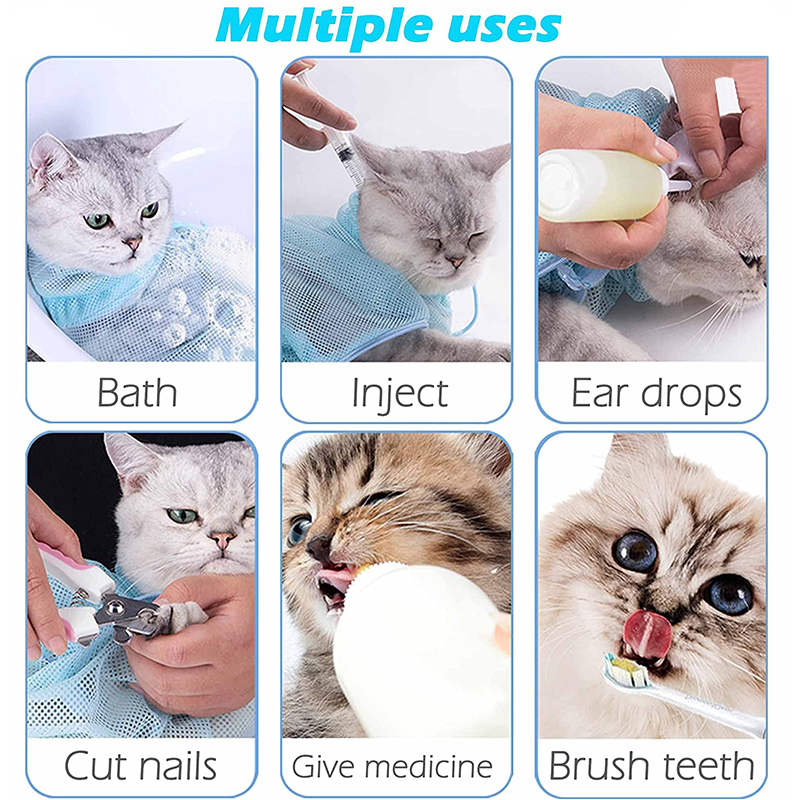 Multiple uses

Bath

Inject

Ear drops

Cut nails

Give medicine

Brush teeth