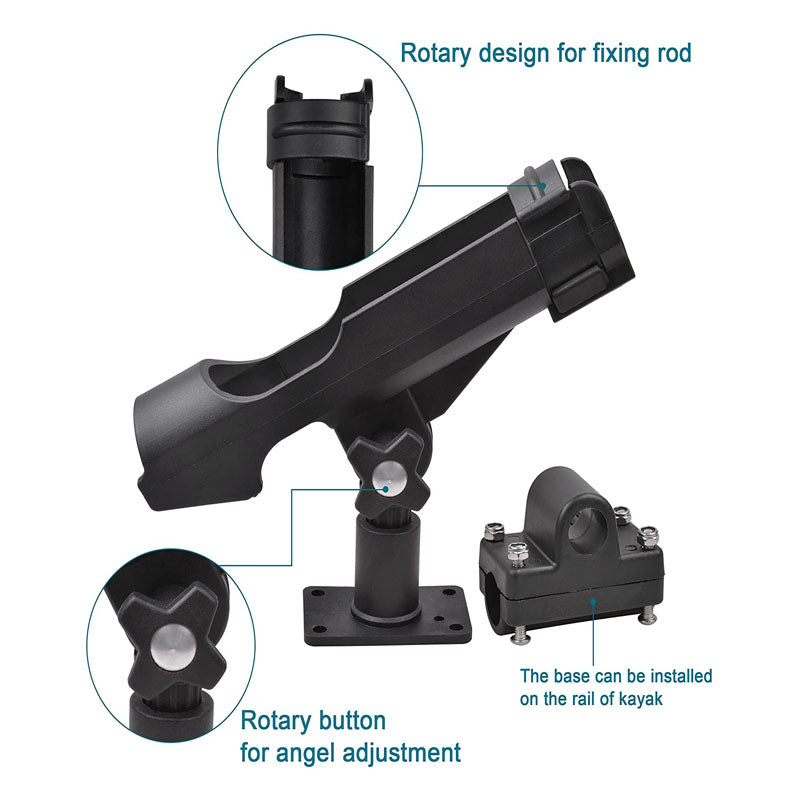 Rotary design for fixing rod

The base can be installed on the rail of kayak

Rotary button
for angel adjustment