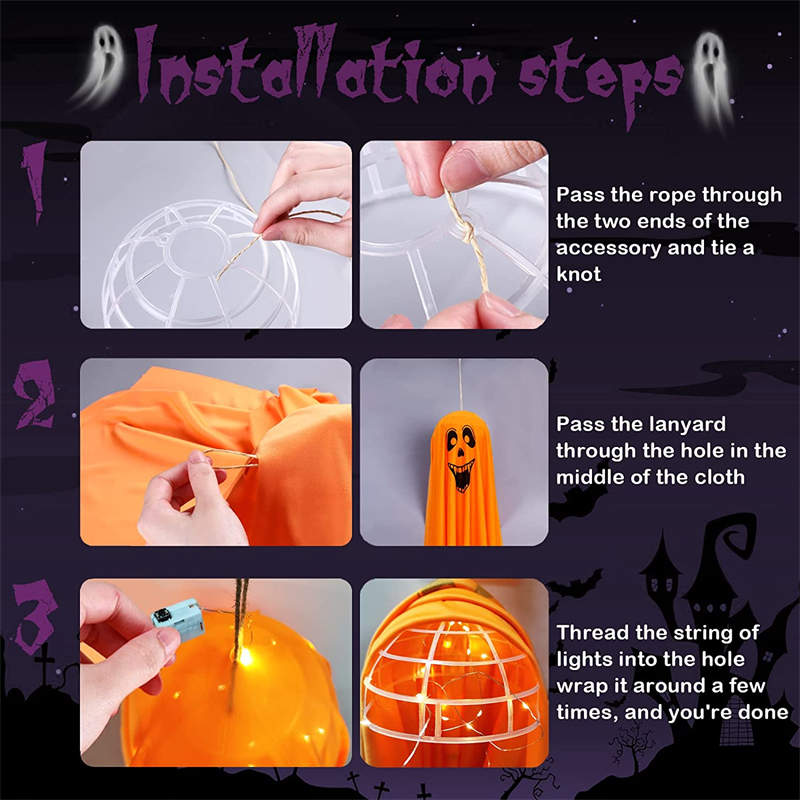 Installation steps

1

Pass the rope through the two ends of the accessory and tie a knot

2

Pass the lanyard through the hole in the middle of the cloth

3

Thread the string of lights into the hole wrap it around a few times, and you're done