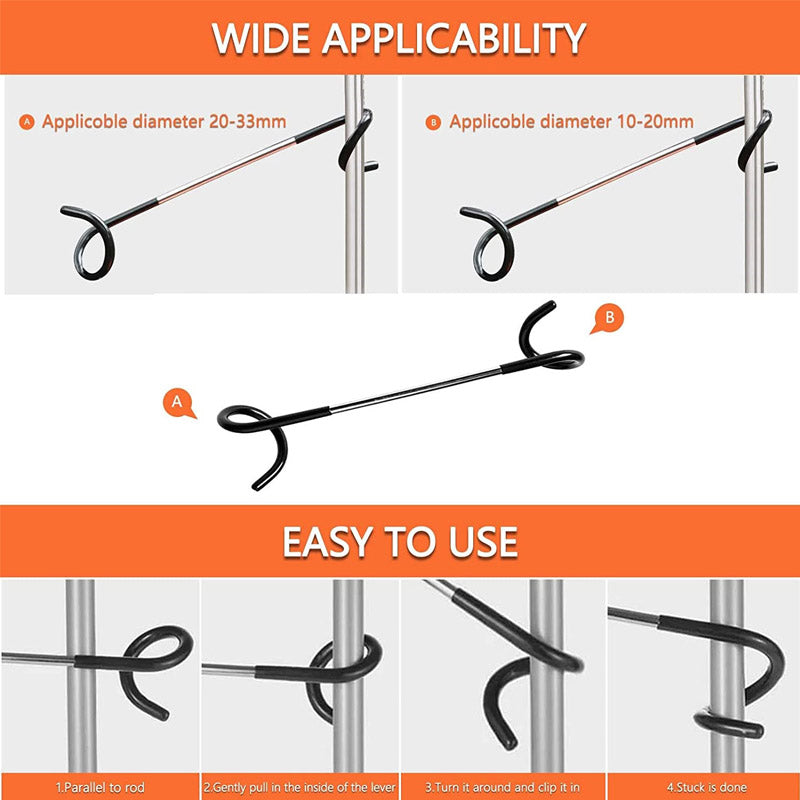 WIDE APPLICABILITY

A Applicoble diameter 20-33mm

B Applicoble diameter 10-20mm

B

A

EASY TO USE

1.Parallel to rod

2.Gently pull in the inside of the lever

3.Turn it around and clip it in

4.Stuck is done