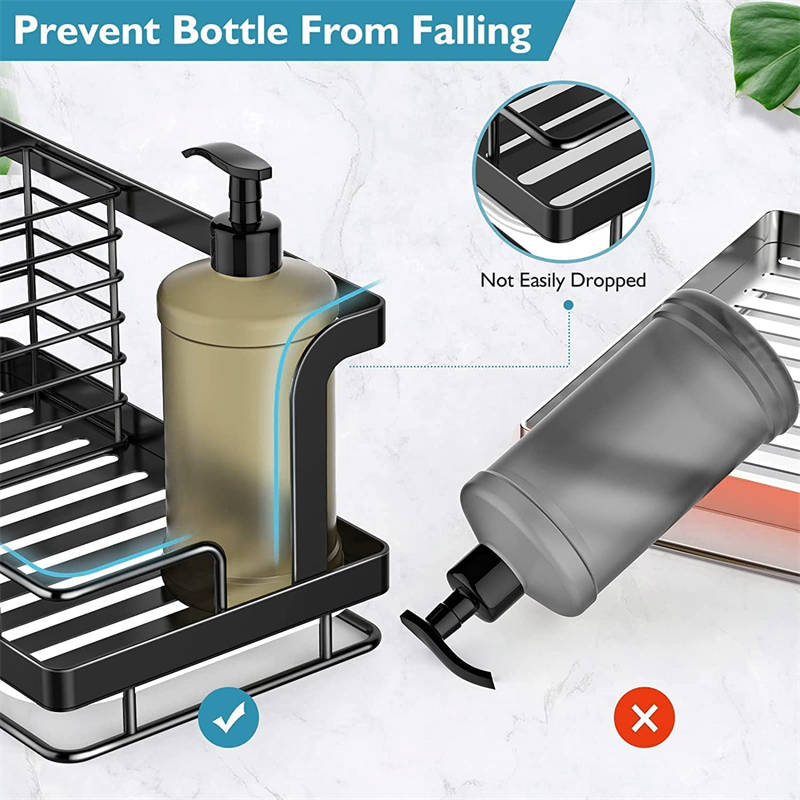 Prevent Bottle From Falling

Not Easily Dropped