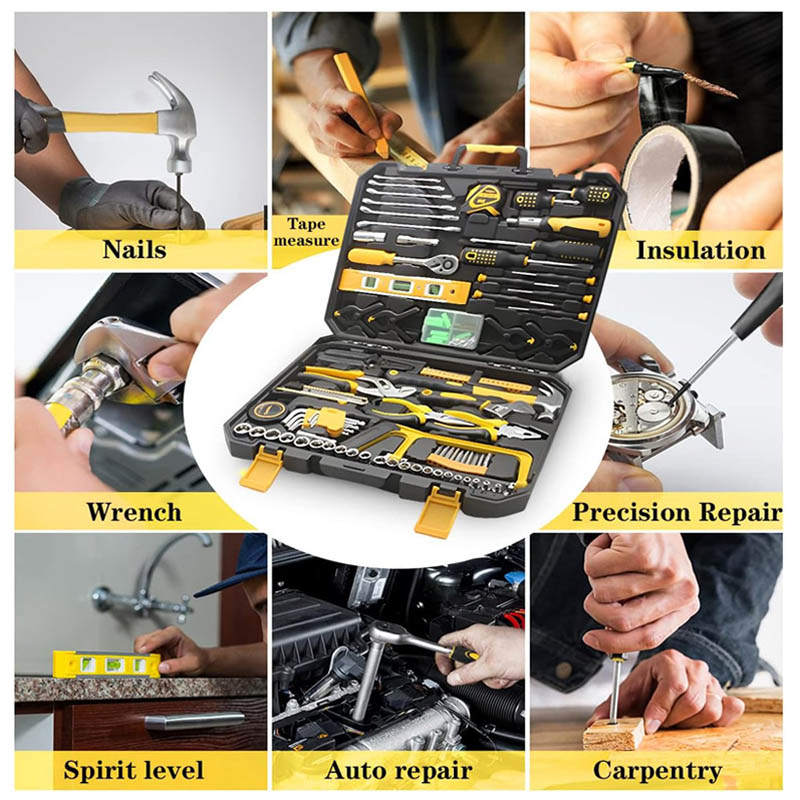 Nails

Tape measure

Insulation

Wrench

Precision Repair

Spirit level

Auto repair

Carpentry