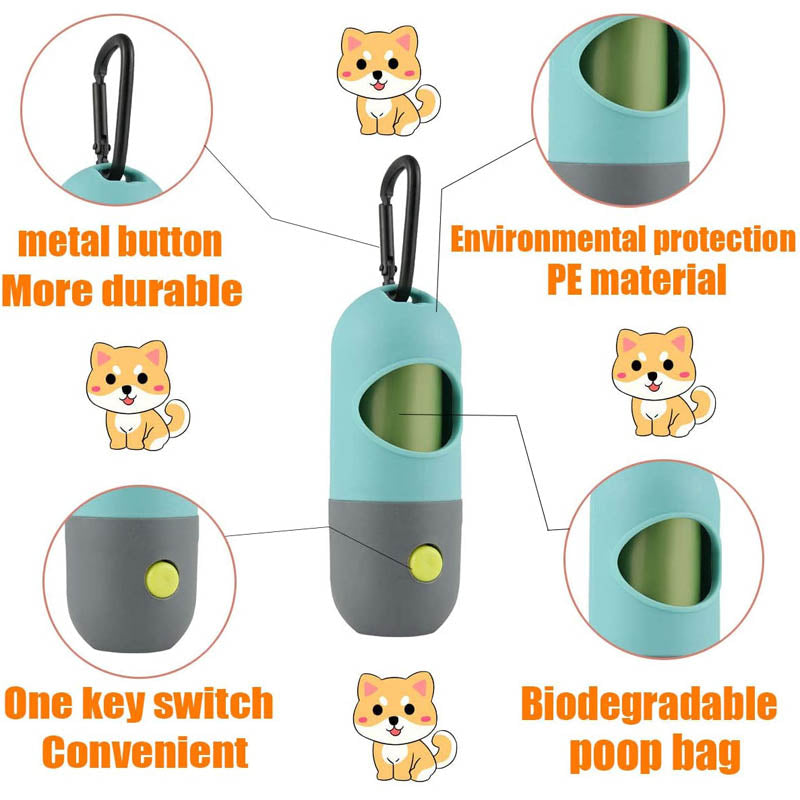 metal button
More durable

Environmental protection
PE material

One key switch
Convenient

Biodegradable
poop bag