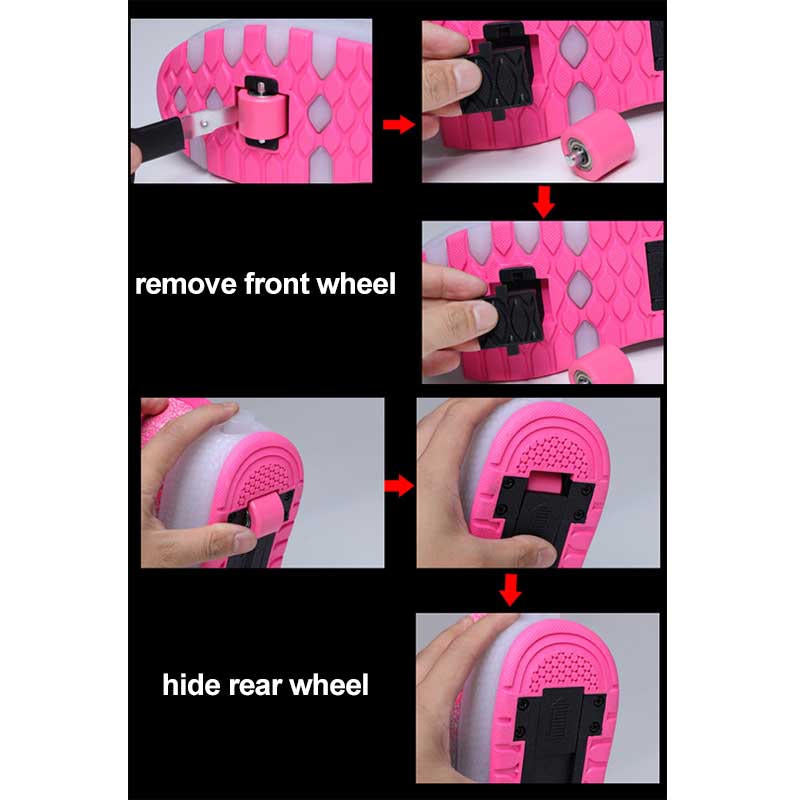 remove front wheel

hide rear wheel