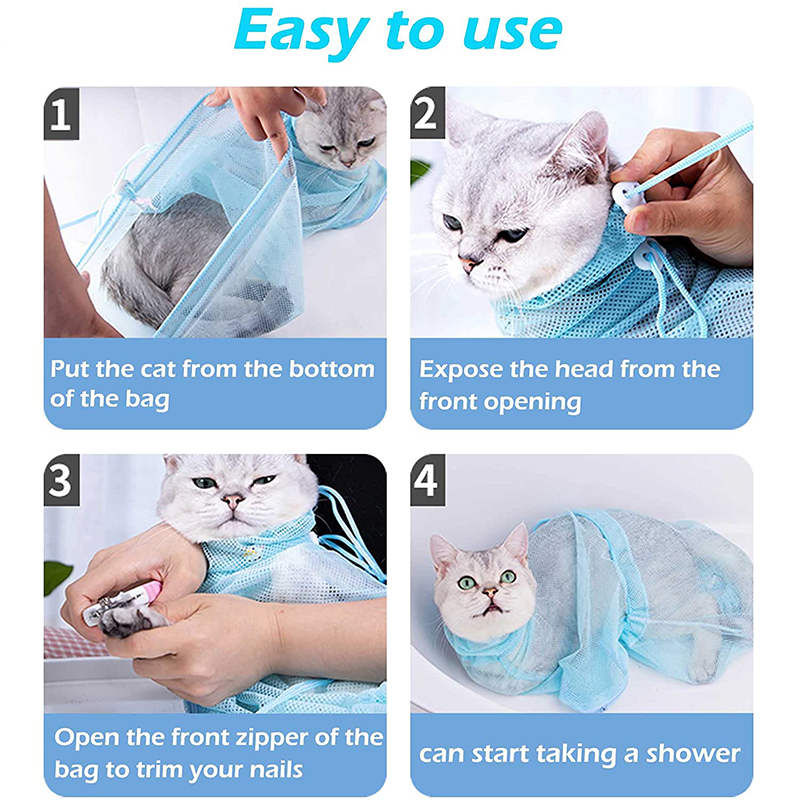 Easy to use

1

Put the cat from the bottom of the bag

2

Expose the head from the front opening

3

Open the front zipper of the bag to trim your nails

4

can start taking a shower