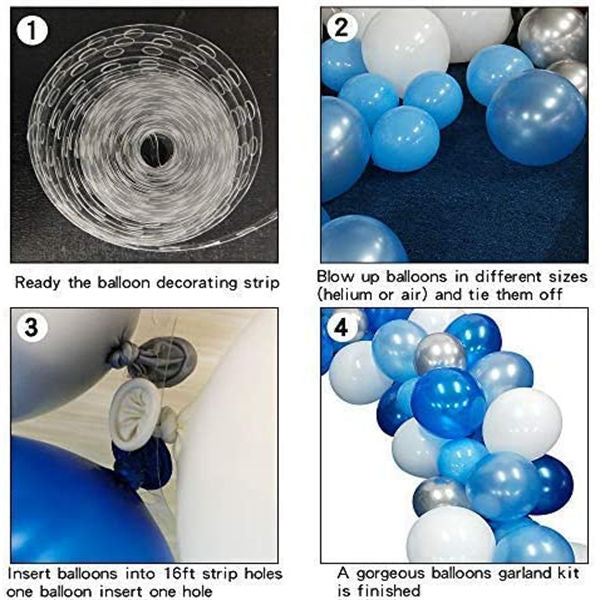 1

Ready the balloon decorating strip

2

Blow up balloons in different sizes (helium or air) and tie them off

3

Insert balloons into 16ft strip holes one balloon insert one hole

4

A gorgeous balloons garland kit is finished