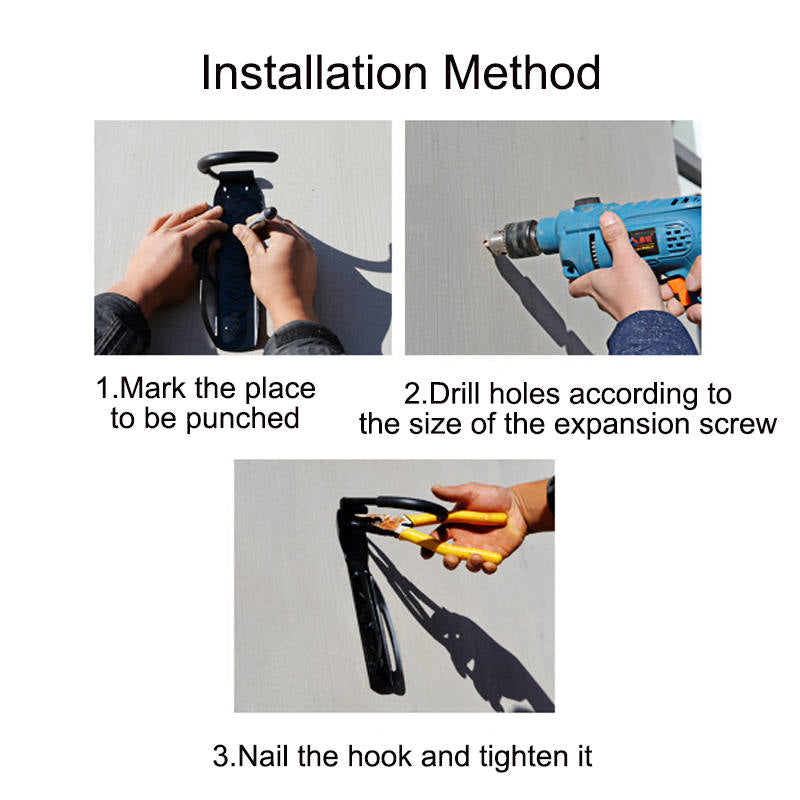 Installation Method

1.Mark the place to be punched

2.Drill holes according to the size of the expansion screw

3.Nail the hook and tighten it