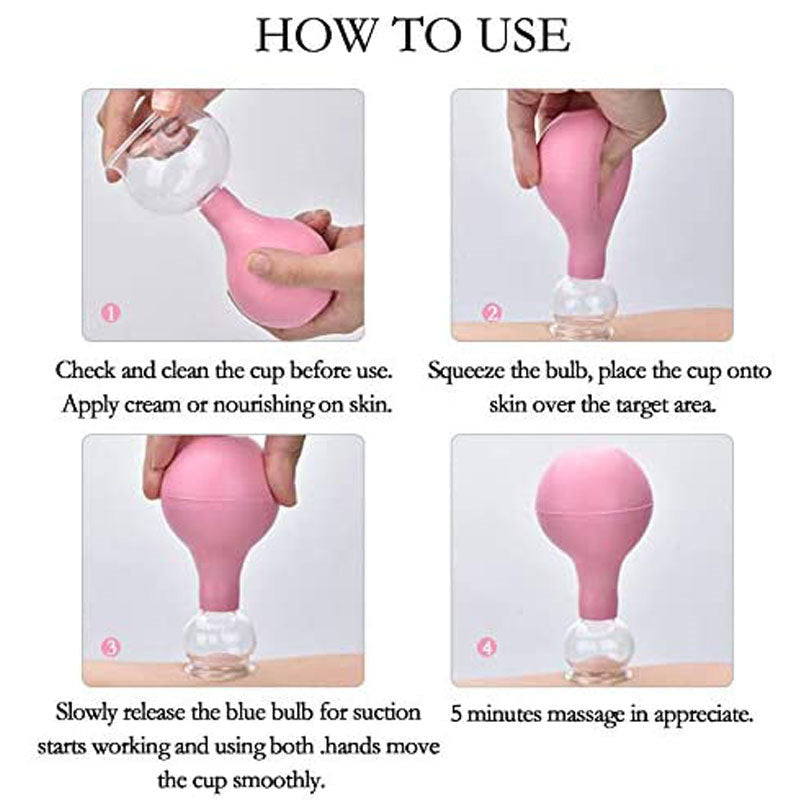 HOW TO USE

1

Check and clean the cup before use. Apply cream or nourishing on skin.

2

Squeeze the bulb, place the cup onto skin over the target area.

3

Slowly release the blue bulb for suction starts working and using both .hands move the cup smoothly.

4

5 minutes massage in appreciate.