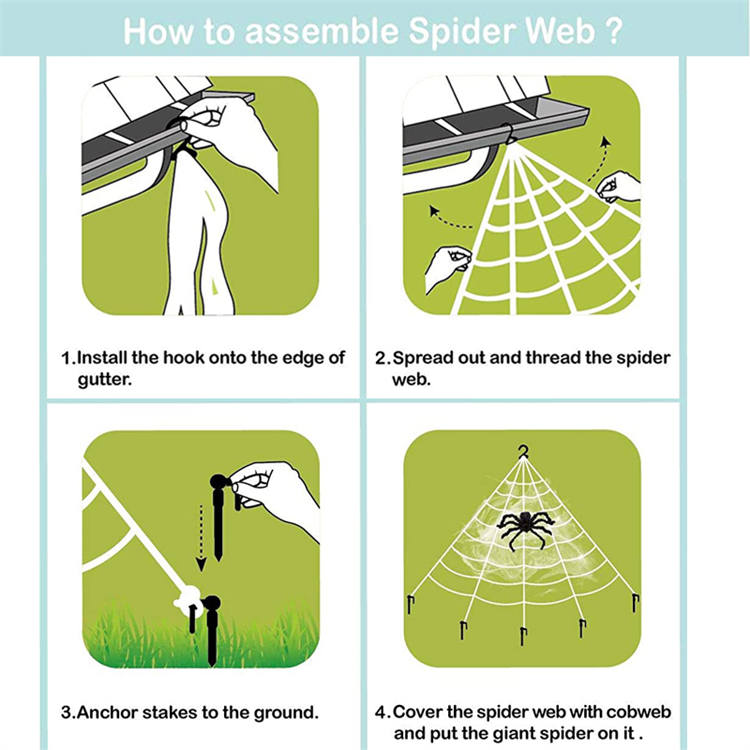 How to assemble Spider Web ?

1.Install the hook onto the edge of gutter.

2.Spread out and thread the spider web.

3.Anchor stakes to the ground.

4.Cover the spider web with cobweb and put the giant spider on it .