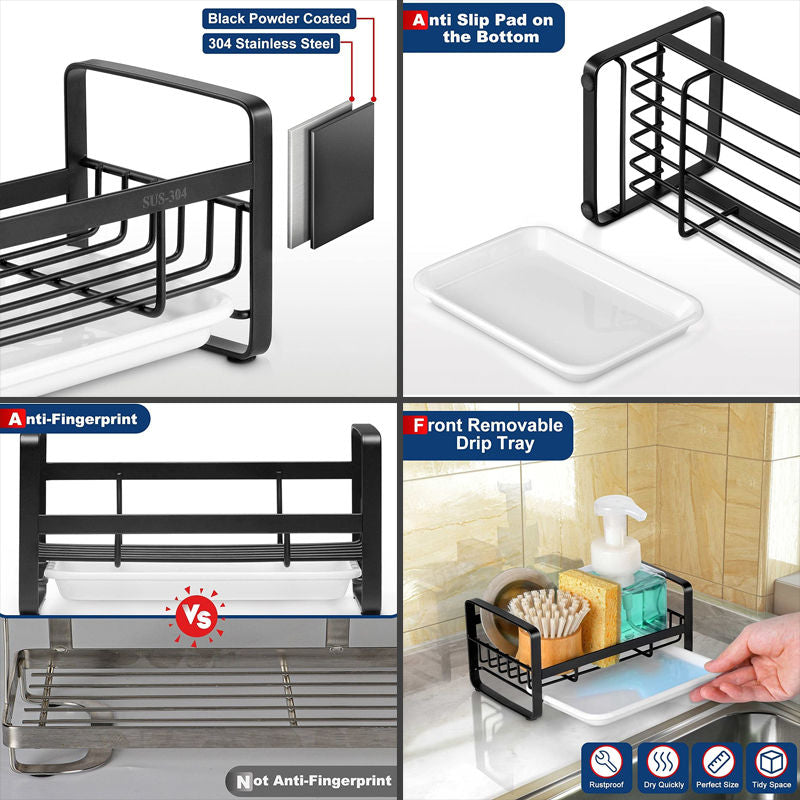 Black Powder Coated
304 Stainless Steel
SUS-304

Anti Slip Pad on the Bottom

Anti-Fingerprint
Vs
Not Anti-Fingerprint

Front Removable Drip Tray

Rustproof
Dry Quickly
Perfect Size
Tidy Space