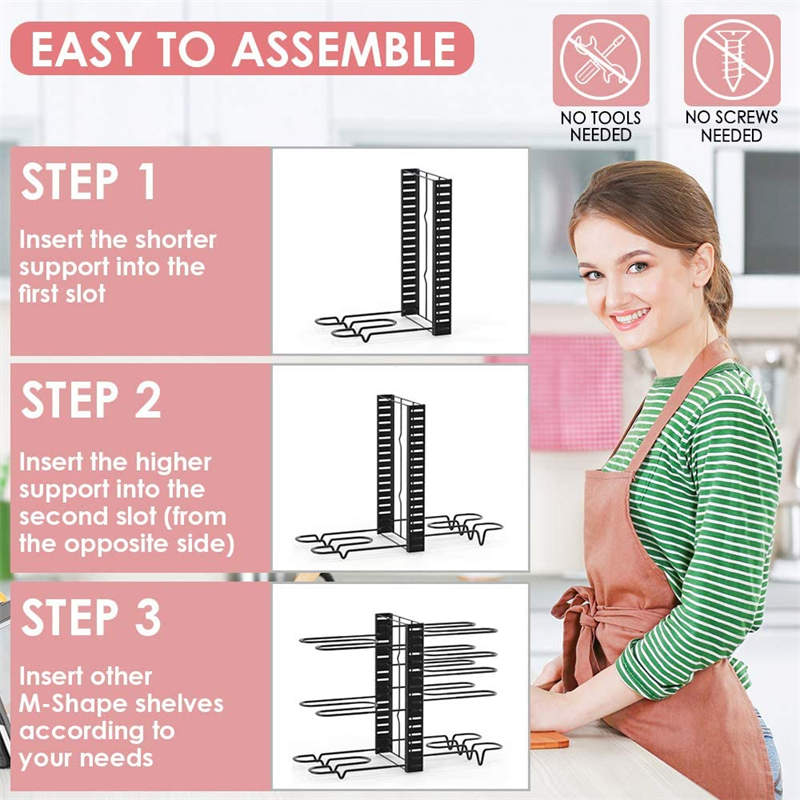 EASY TO ASSEMBLE

NO TOOLS NEEDED

NO SCREWS NEEDED

STEP 1

Insert the shorter support into the first slot

STEP 2

Insert the higher support into the second slot (from the opposite side)

STEP 3

Insert other M-Shape shelves according to your needs