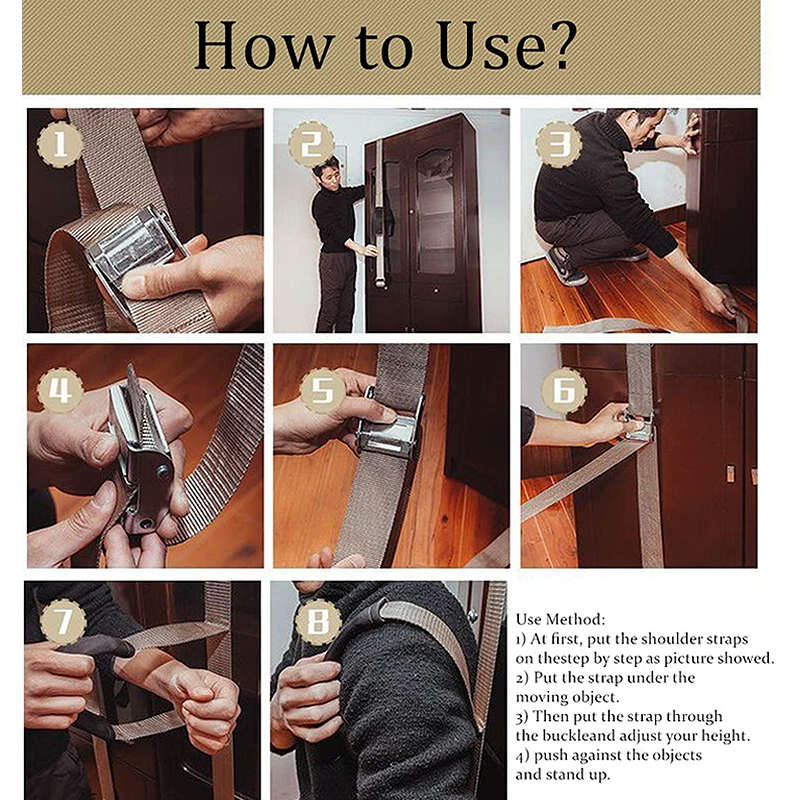 How to Use?

1

2

3

4

5

6

7

8

Use Method:
1) At first, put the shoulder straps on thestep by step as picture showed.
2) Put the strap under the moving object.
3) Then put the strap through the buckleand adjust your height.
4) push against the objects and stand up.