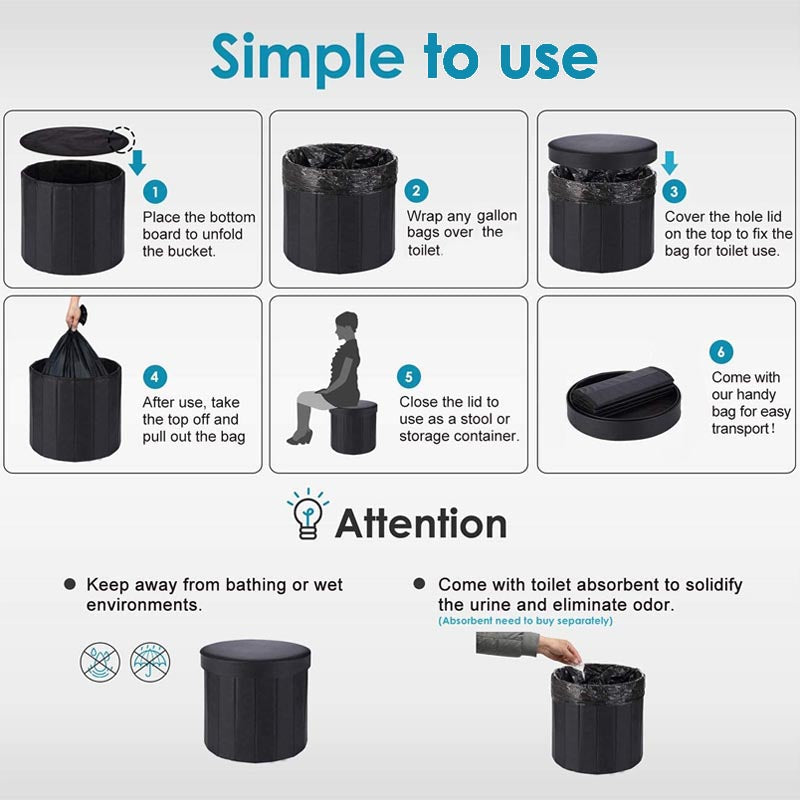 Simple to use

1
Place the bottom board to unfold the bucket.

2
Wrap any gallon bags over the toilet.

3
Cover the hole lid on the top to fix the bag for toilet use.

4
After use, take the top off and pull out the bag

5
Close the lid to use as a stool or storage container.

6
Come with our handy bag for easy transport!

Attention

● Keep away from bathing or wet environments.

● Come with toilet absorbent to solidify the urine and eliminate odor.
(Absorbent need to buy separately)