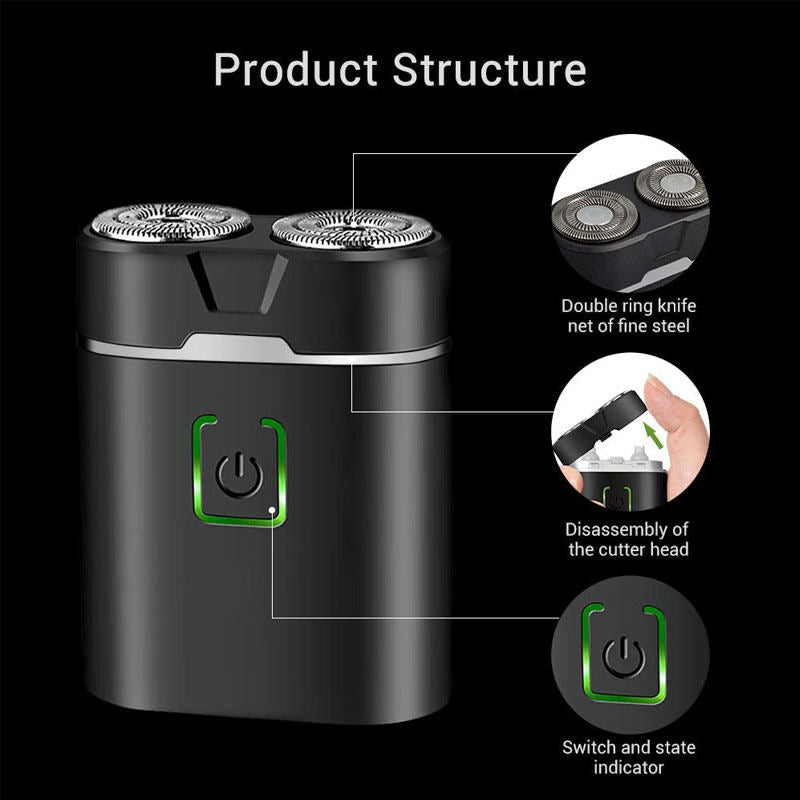 Product Structure

Double ring knife net of fine steel

Disassembly of the cutter head

Switch and state indicator