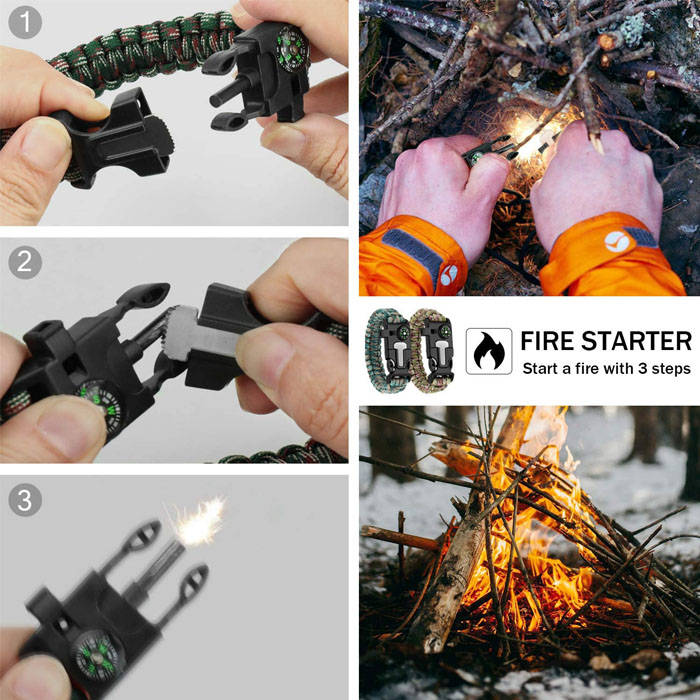 1

2

3

FIRE STARTER
Start a fire with 3 steps