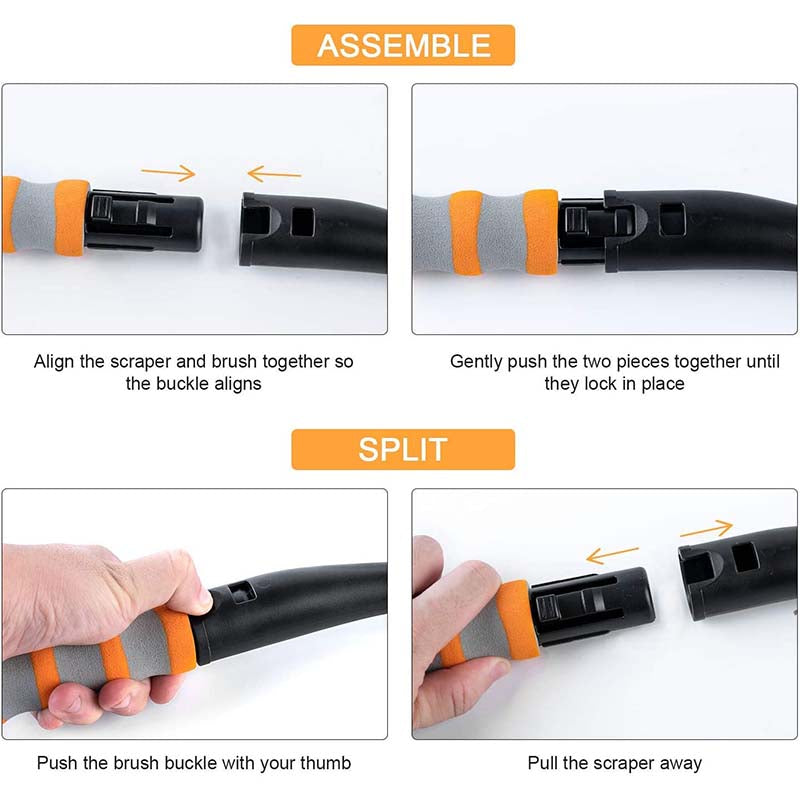 ASSEMBLE

Align the scraper and brush together so the buckle aligns

Gently push the two pieces together until they lock in place

SPLIT

Push the brush buckle with your thumb

Pull the scraper away