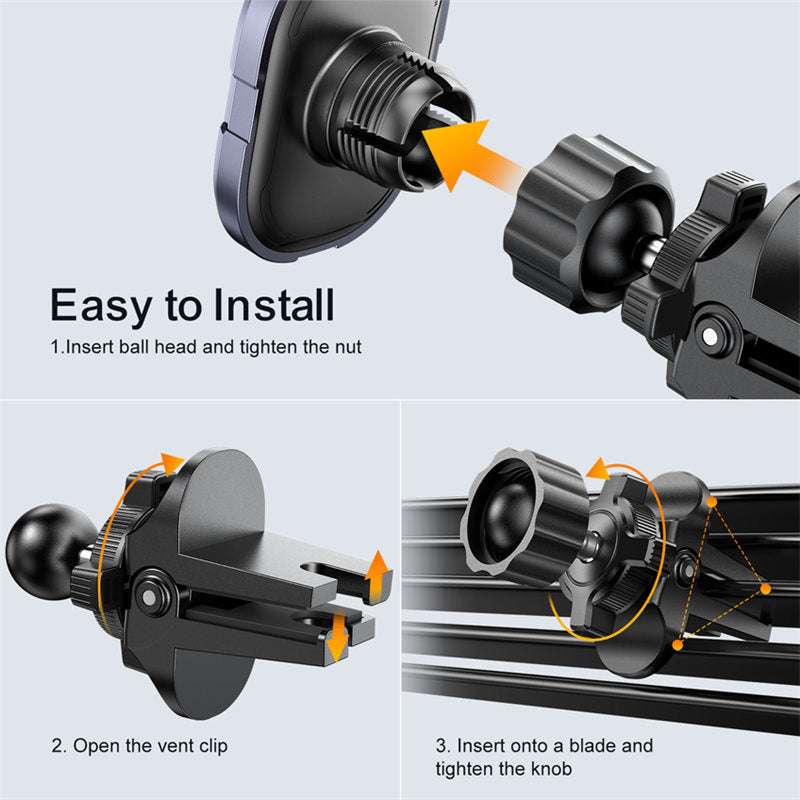 Easy to Install

1.Insert ball head and tighten the nut

2. Open the vent clip

3. Insert onto a blade and tighten the knob