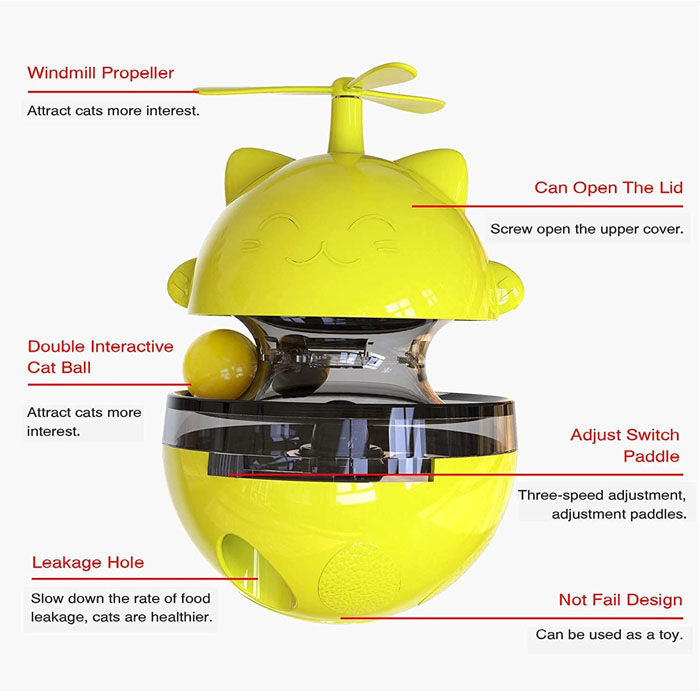 Windmill Propeller
Attract cats more interest.

Can Open The Lid
Screw open the upper cover.

Double Interactive Cat Ball
Attract cats more interest.

Adjust Switch Paddle
Three-speed adjustment, adjustment paddles.

Leakage Hole
Slow down the rate of food leakage, cats are healthier.

Not Fail Design
Can be used as a toy.