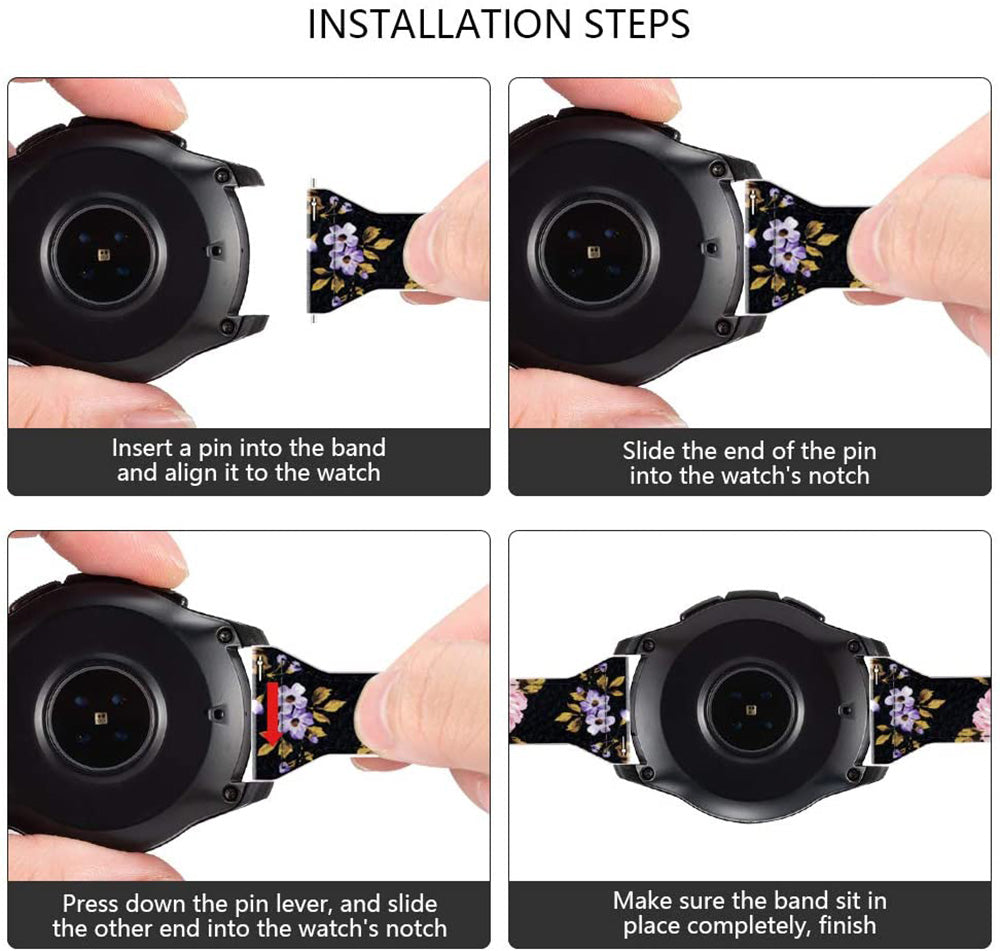 INSTALLATION STEPS

Insert a pin into the band and align it to the watch

Slide the end of the pin into the watch's notch

Press down the pin lever, and slide the other end into the watch's notch

Make sure the band sit in place completely, finish