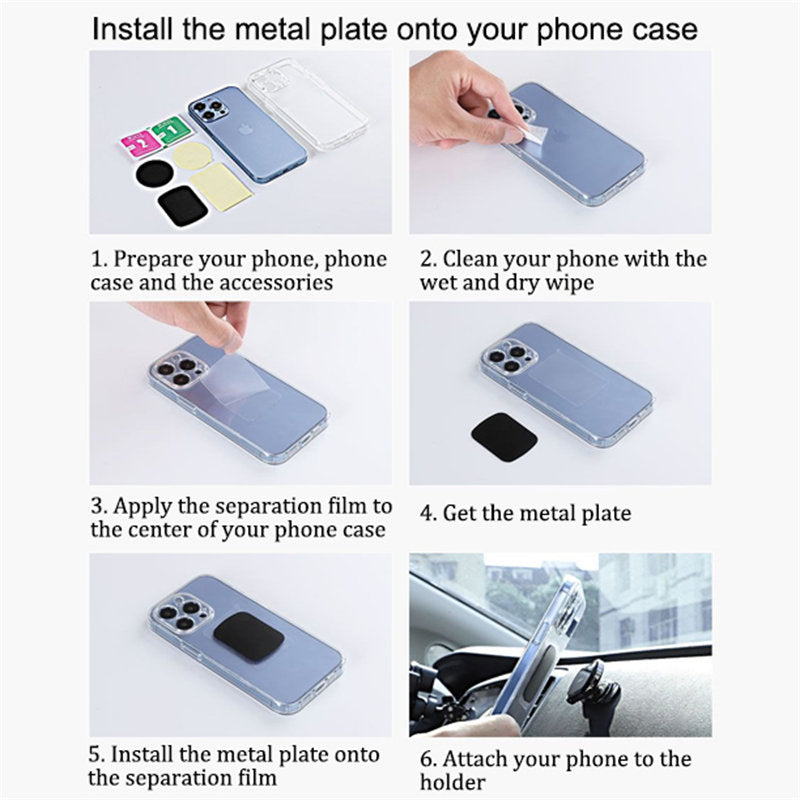 Install the metal plate onto your phone case

2

1

1. Prepare your phone, phone case and the accessories

2. Clean your phone with the wet and dry wipe

3. Apply the separation film to the center of your phone case

4. Get the metal plate

5. Install the metal plate onto the separation film

6. Attach your phone to the holder