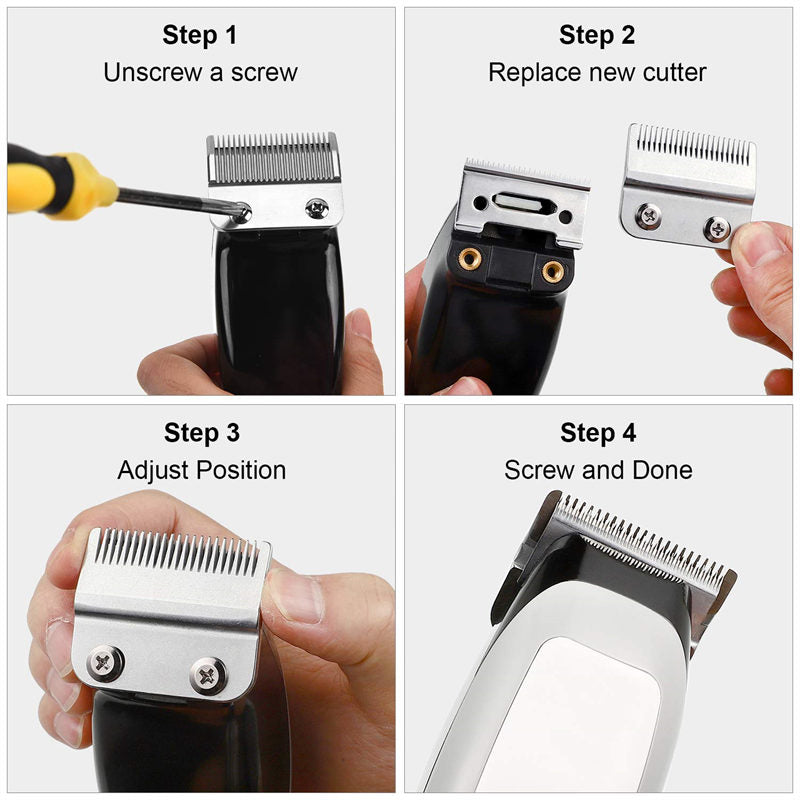 Step 1
Unscrew a screw

Step 2
Replace new cutter

Step 3
Adjust Position

Step 4
Screw and Done