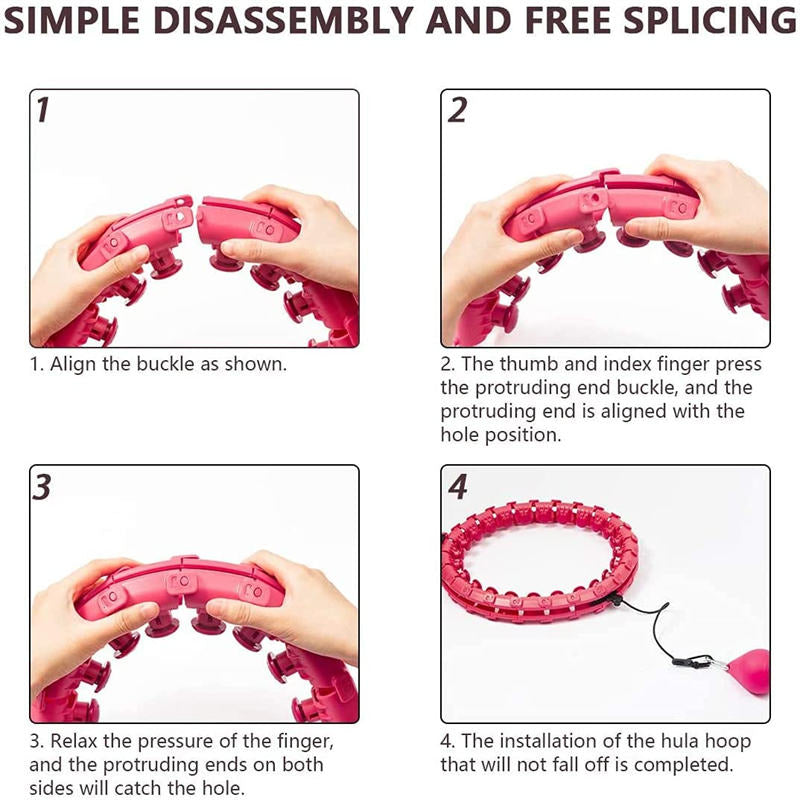 SIMPLE DISASSEMBLY AND FREE SPLICING

1

1. Align the buckle as shown.

2

2. The thumb and index finger press the protruding end buckle, and the protruding end is aligned with the hole position.

3

3. Relax the pressure of the finger, and the protruding ends on both sides will catch the hole.

4

4. The installation of the hula hoop that will not fall off is completed.