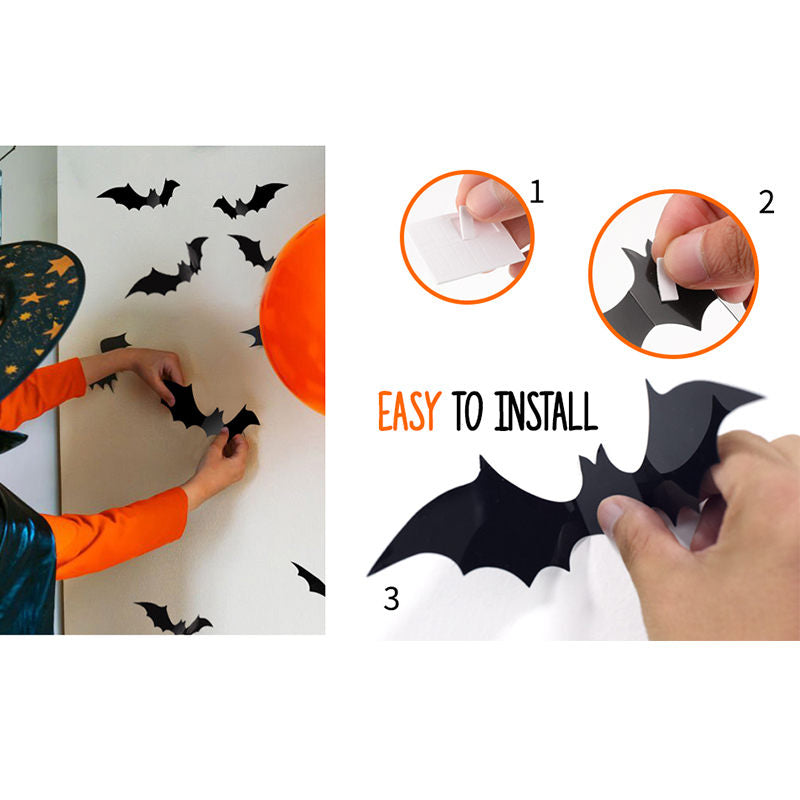 1

2

EASY TO INSTALL

3