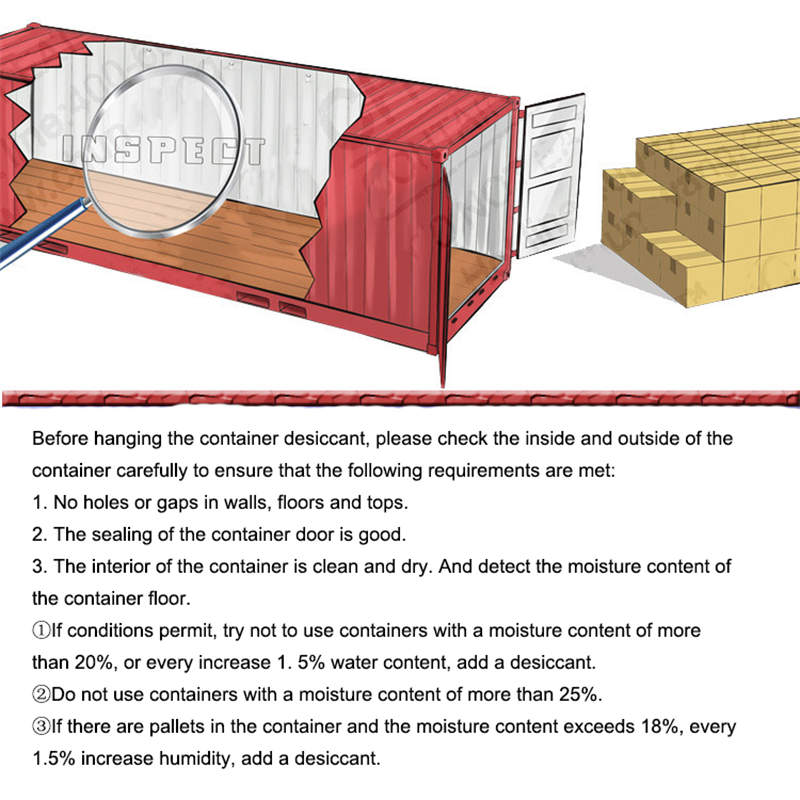 INSPECT

Before hanging the container desiccant, please check the inside and outside of the container carefully to ensure that the following requirements are met:
1. No holes or gaps in walls, floors and tops.
2. The sealing of the container door is good.
3. The interior of the container is clean and dry. And detect the moisture content of the container floor.
①If conditions permit, try not to use containers with a moisture content of more than 20%, or every increase 1. 5% water content, add a desiccant.
②Do not use containers with a moisture content of more than 25%.
③If there are pallets in the container and the moisture content exceeds 18%, every 1.5% increase humidity, add a desiccant.