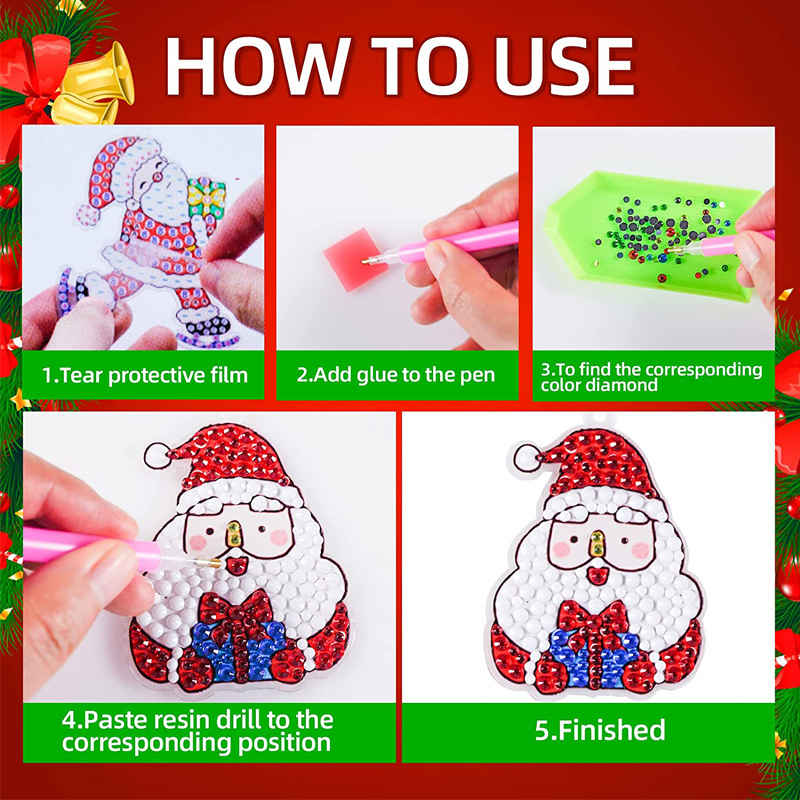 HOW TO USE

1.Tear protective film

2.Add glue to the pen

3.To find the corresponding color diamond

4.Paste resin drill to the corresponding position

5.Finished