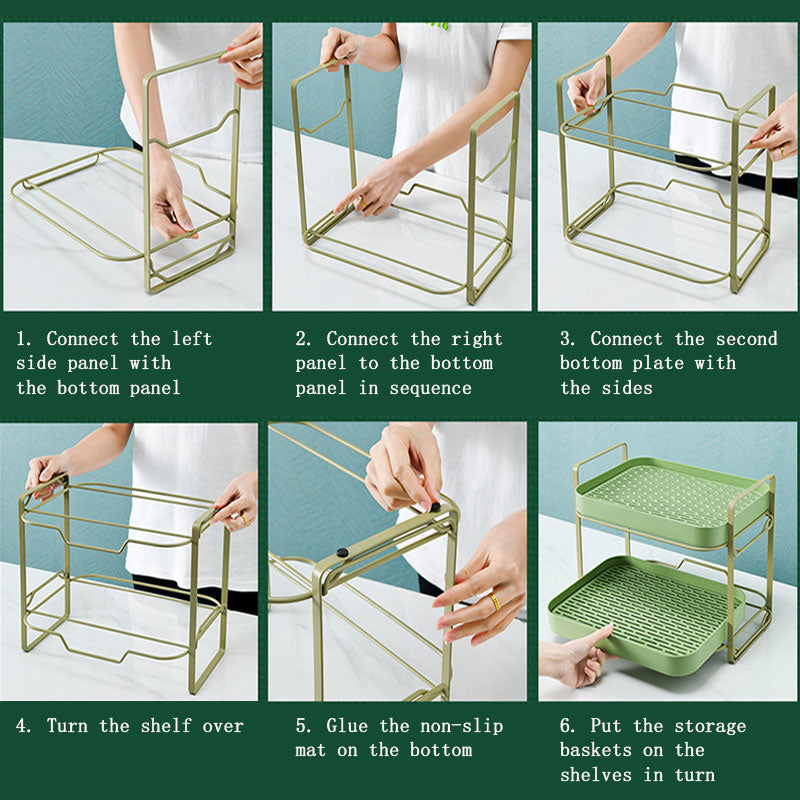 1. Connect the left side panel with the bottom panel

2. Connect the right panel to the bottom panel in sequence

3. Connect the second bottom plate with the sides

4. Turn the shelf over

5. Glue the non-slip mat on the bottom

6. Put the storage baskets on the shelves in turn