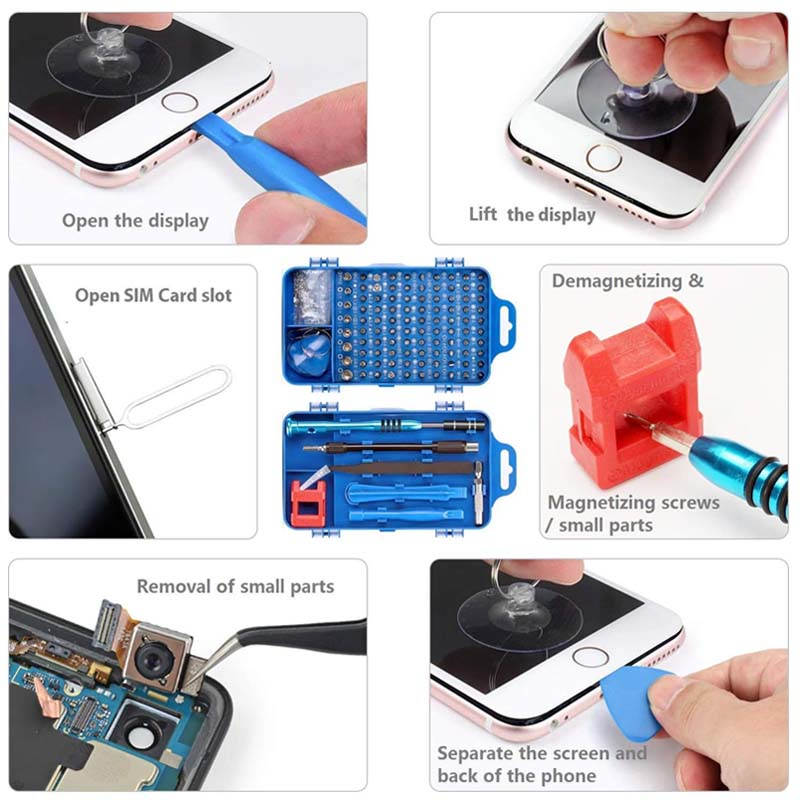 Open the display

Lift the display

Open SIM Card slot

Demagnetizing &

Magnetizing screws / small parts

Removal of small parts

Separate the screen and back of the phone