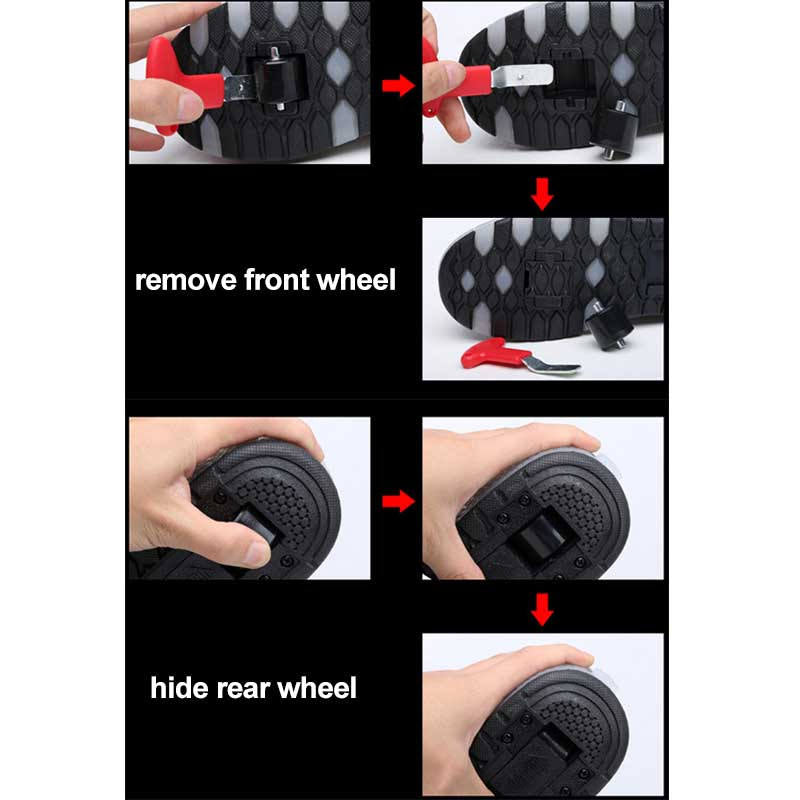 remove front wheel

hide rear wheel