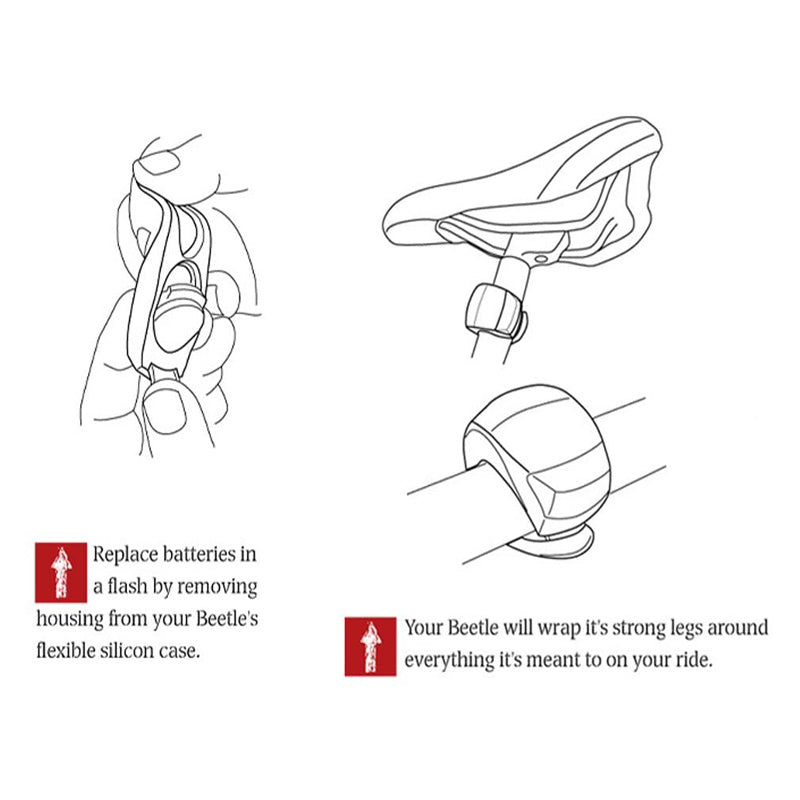 Replace batteries in a flash by removing housing from your Beetle's flexible silicon case.

Your Beetle will wrap it's strong legs around everything it's meant to on your ride.