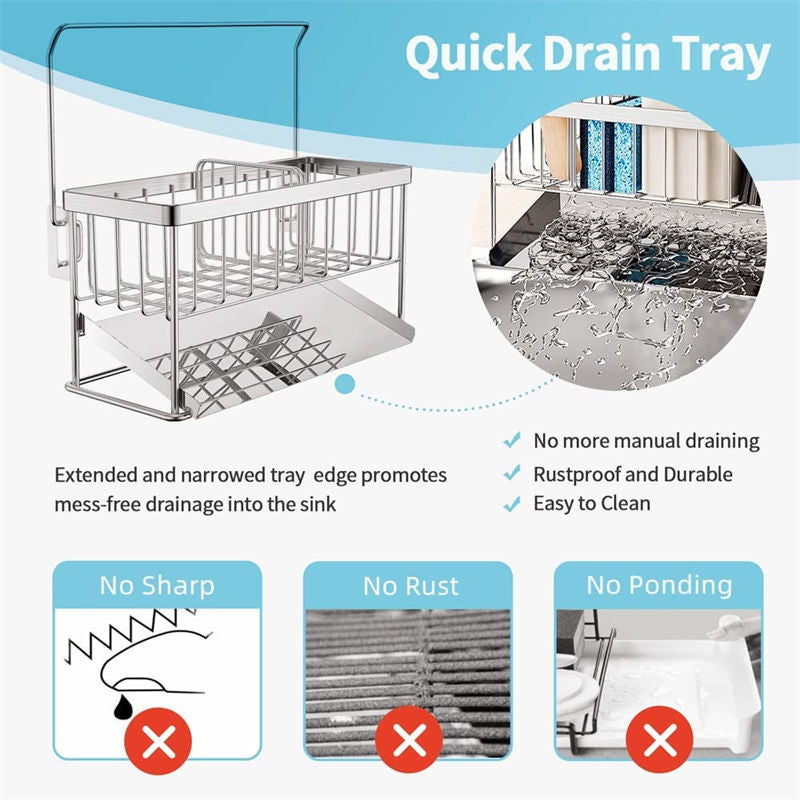 Quick Drain Tray

Extended and narrowed tray edge promotes mess-free drainage into the sink

No more manual draining
Rustproof and Durable
Easy to Clean

No Sharp

No Rust

No Ponding