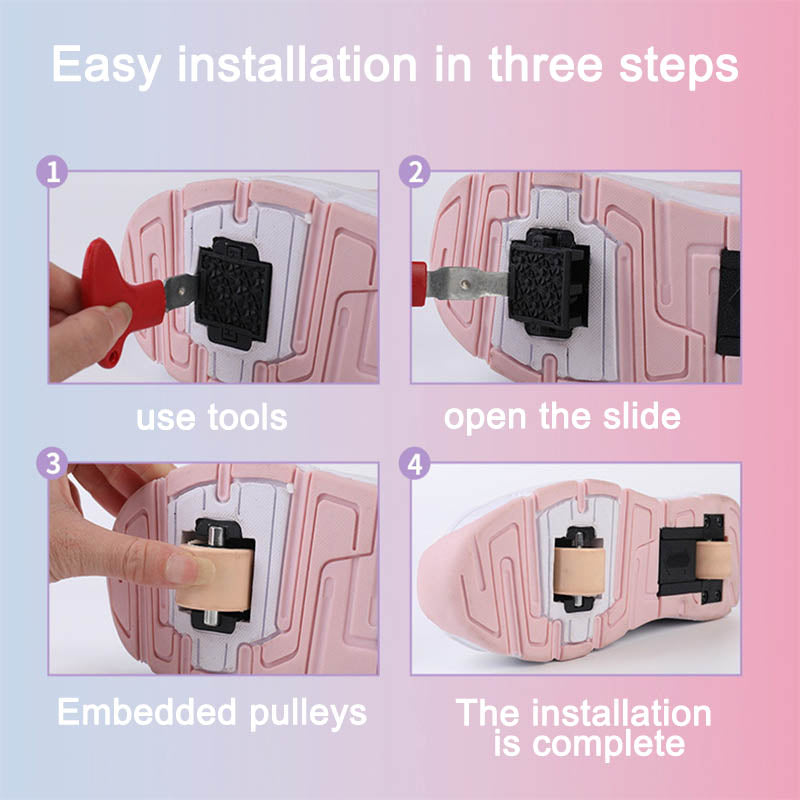 Easy installation in three steps

1

use tools

2

open the slide

3

Embedded pulleys

4

The installation is complete