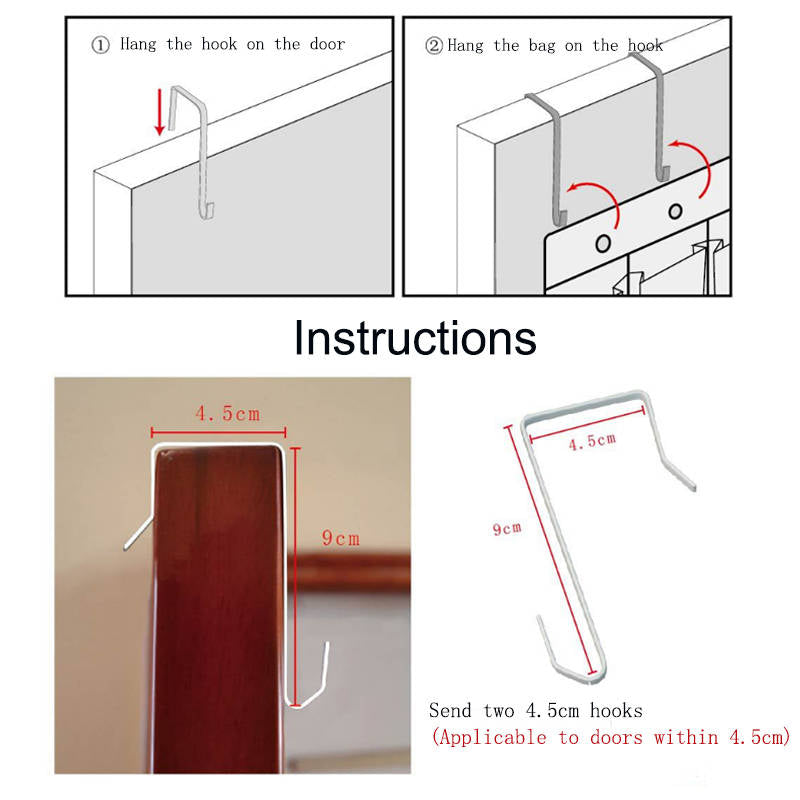 ① Hang the hook on the door

② Hang the bag on the hook

Instructions

4.5cm

9cm

4.5cm

9cm

Send two 4.5cm hooks
(Applicable to doors within 4.5cm)