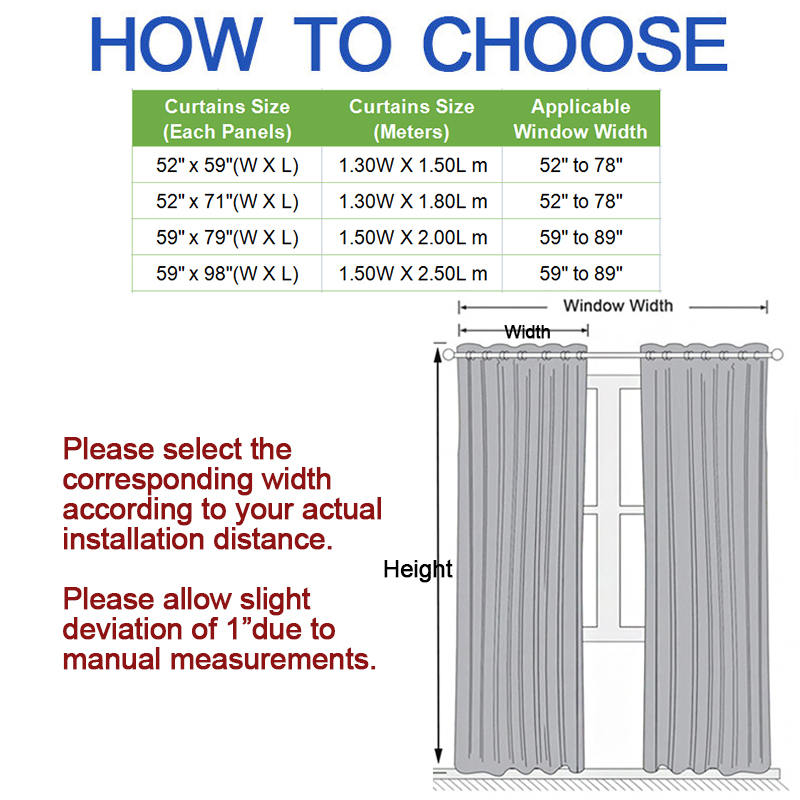 HOW TO CHOOSE

| Curtains Size (Each Panels) | Curtains Size (Meters) | Applicable Window Width |
|---|---|---|
| 52" x 59"(W X L) | 1.30W X 1.50L m | 52" to 78" |
| 52" x 71"(W X L) | 1.30W X 1.80L m | 52" to 78" |
| 59" x 79"(W X L) | 1.50W X 2.00L m | 59" to 89" |
| 59" x 98"(W X L) | 1.50W X 2.50L m | 59" to 89" |

Window Width

Width

Height

Please select the corresponding width according to your actual installation distance.

Please allow slight deviation of 1”due to manual measurements.