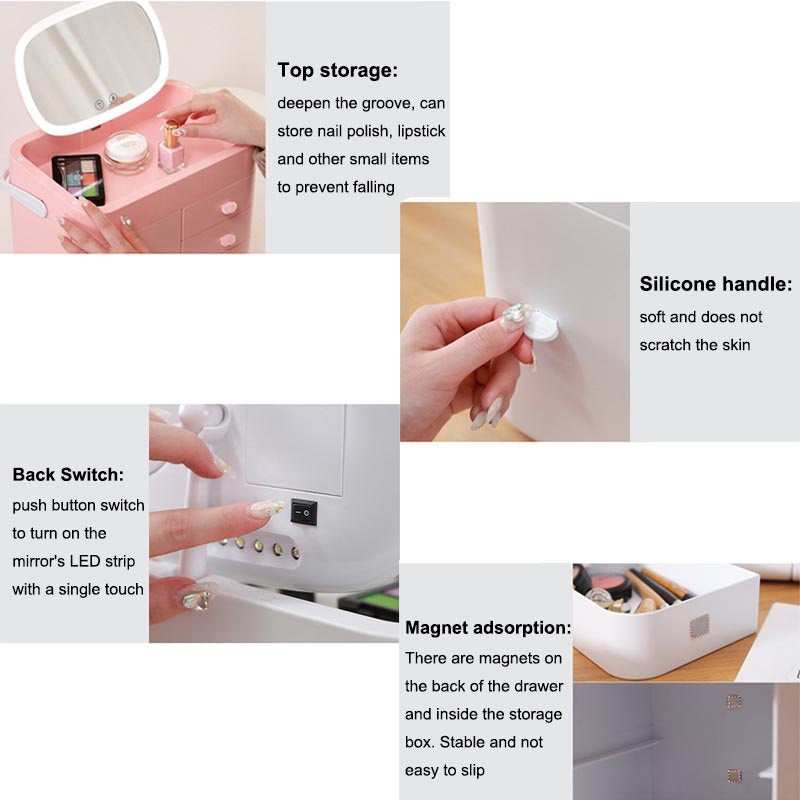 Top storage:
deepen the groove, can store nail polish, lipstick and other small items to prevent falling

Silicone handle:
soft and does not scratch the skin

Back Switch:
push button switch to turn on the mirror's LED strip with a single touch

Magnet adsorption:
There are magnets on the back of the drawer and inside the storage box. Stable and not easy to slip