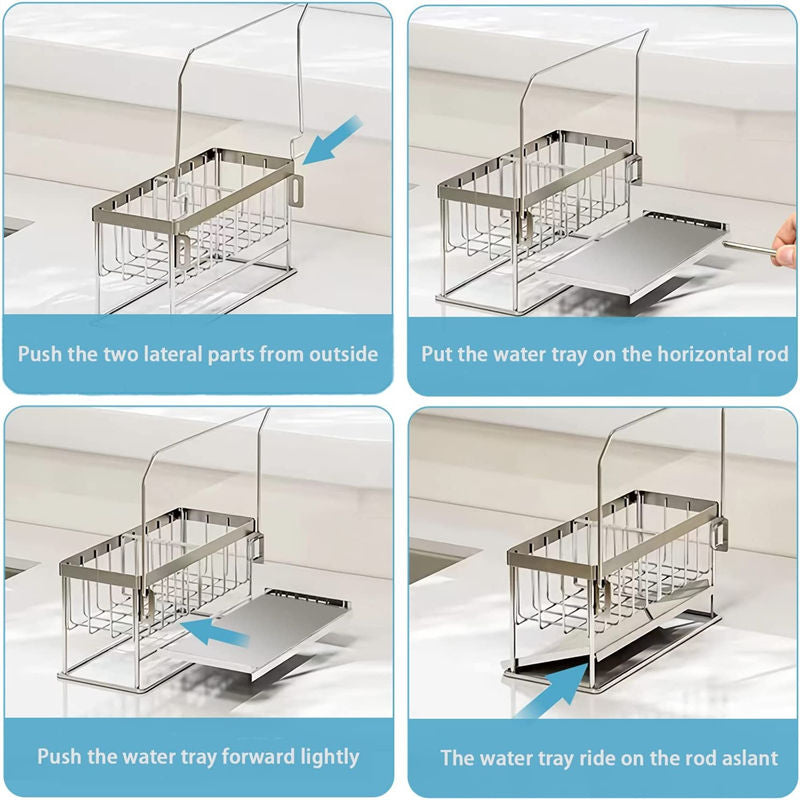 Push the two lateral parts from outside

Put the water tray on the horizontal rod

Push the water tray forward lightly

The water tray ride on the rod aslant